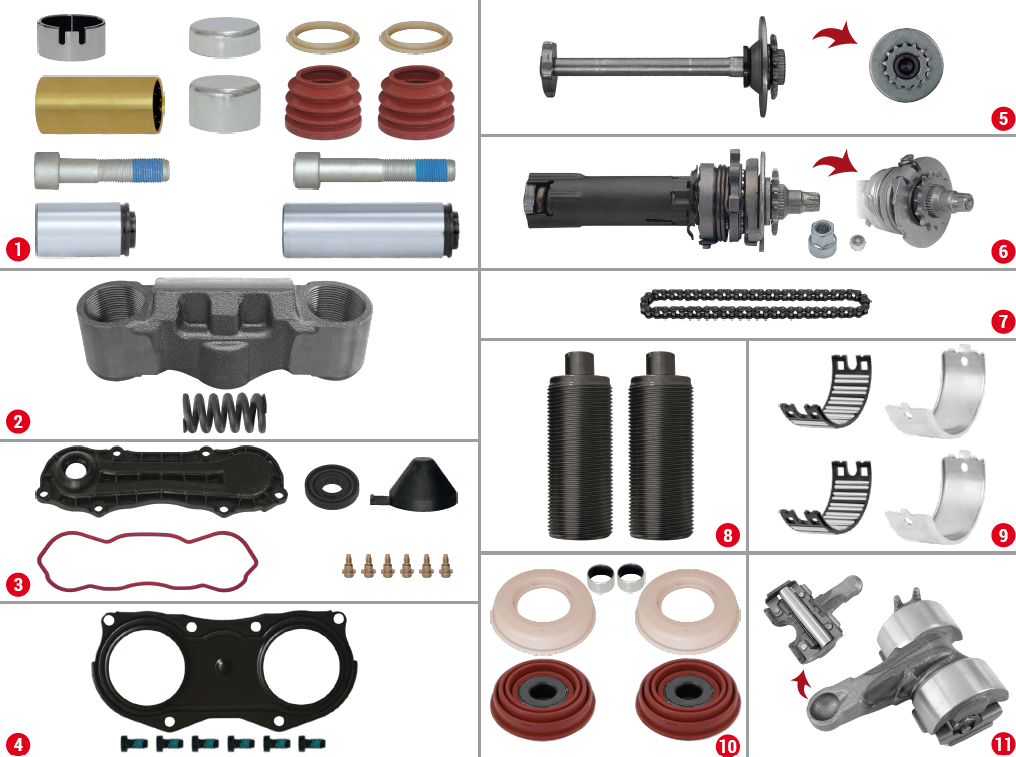 1
2
3
4
5
6
7
8
9
10
11