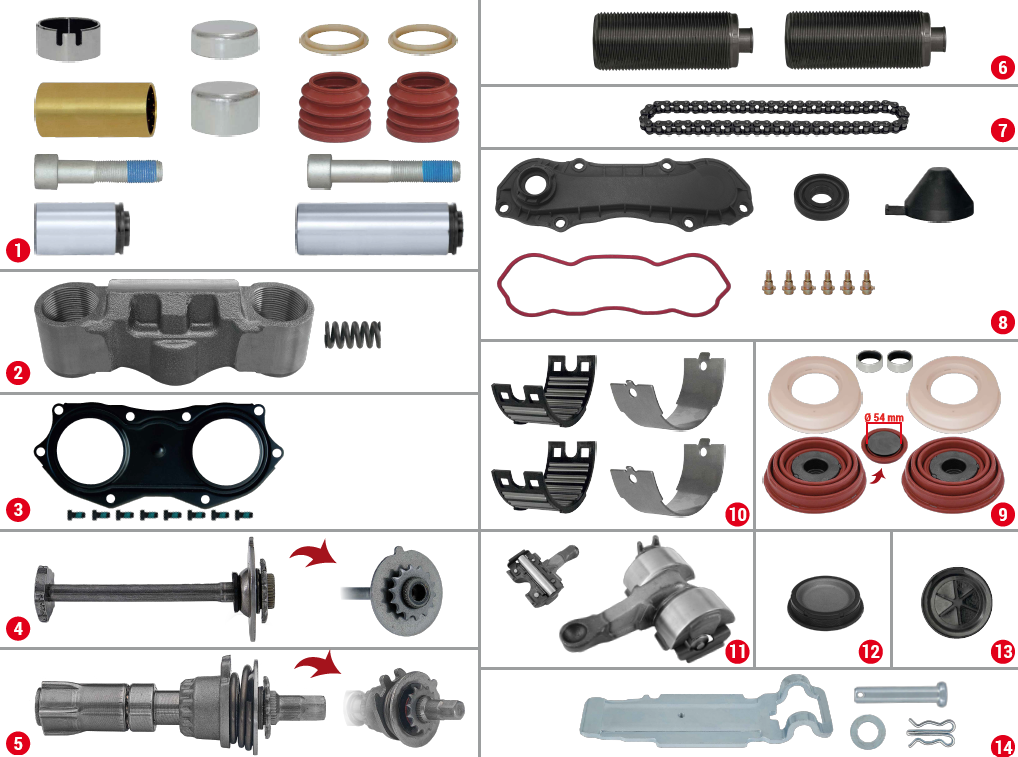 1
2
3
4
5
6
7
8
10
Ø 54 mm
9
11
12
13
14