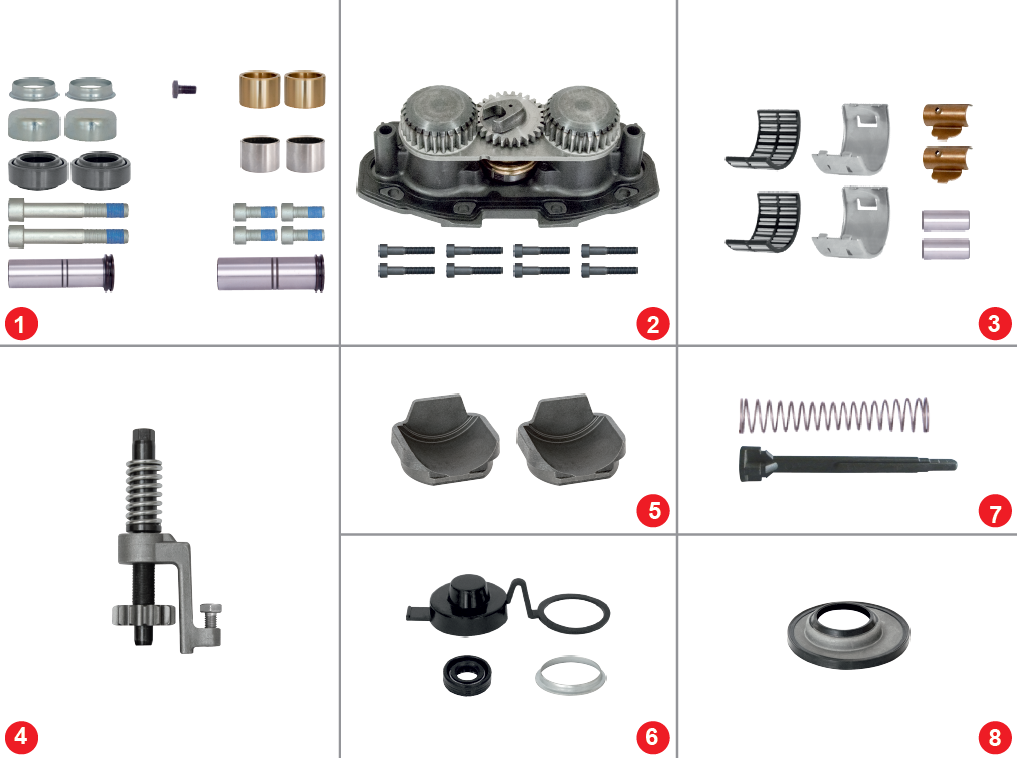 1

2

3

4

5

7

6

8