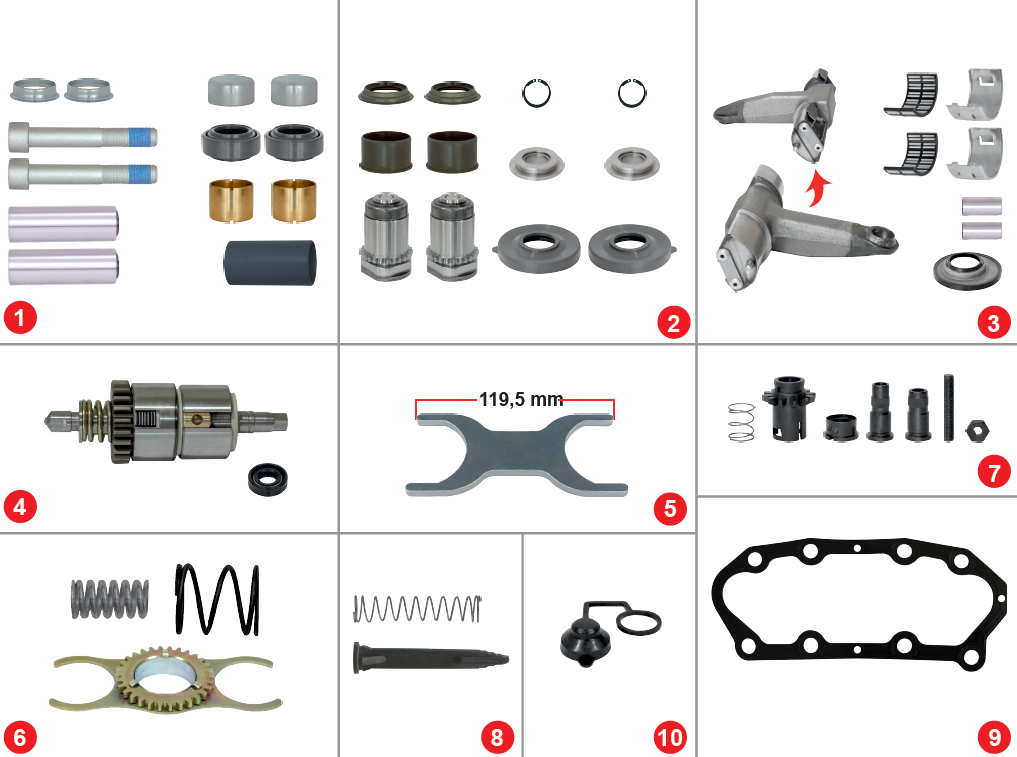 1

2

3

4

119,5 mm

5

7

6

8

10

9