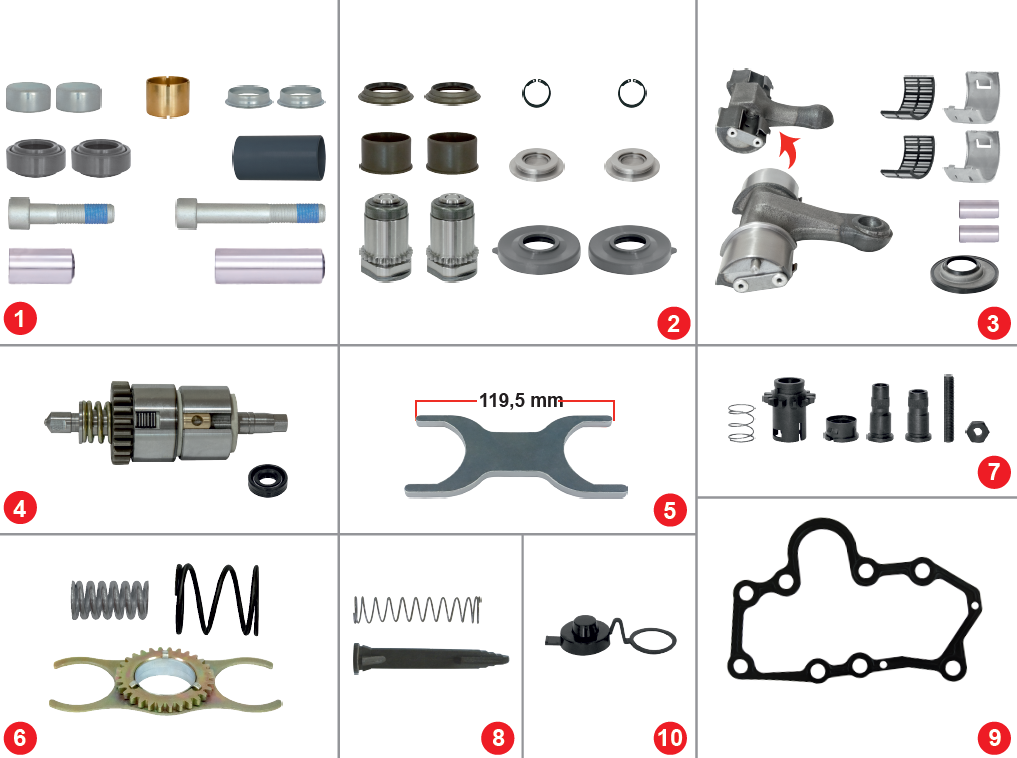 1

2

3

4

119,5 mm

5

7

6

8

10

9