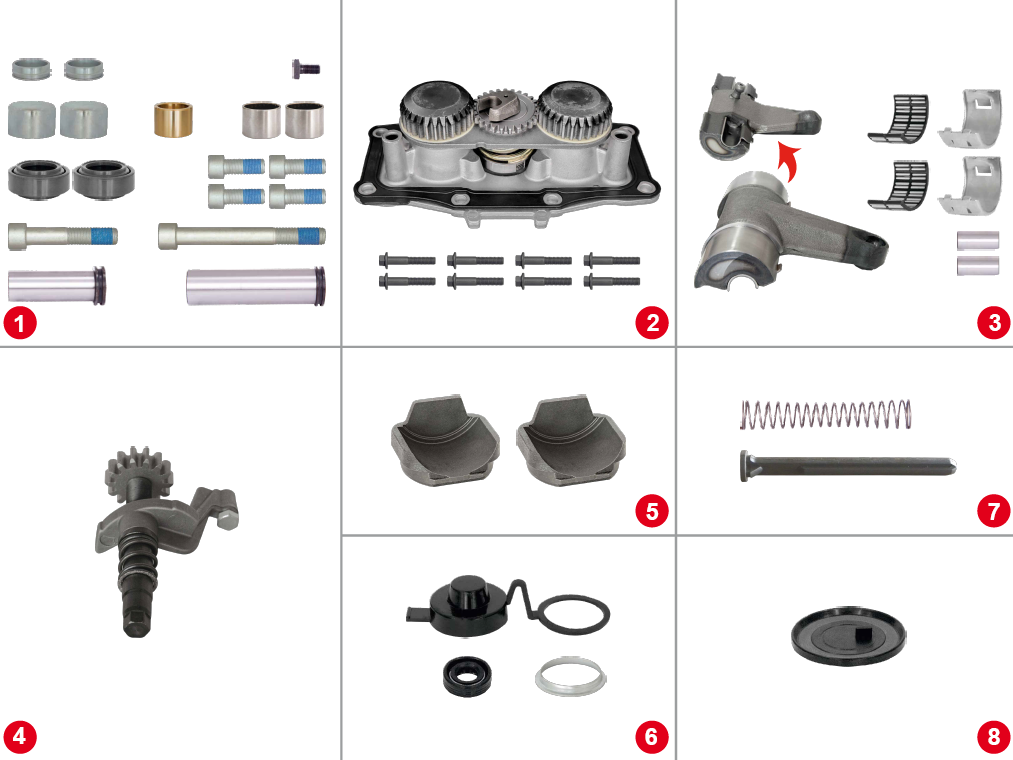 1
2
3
4
5
7
6
8