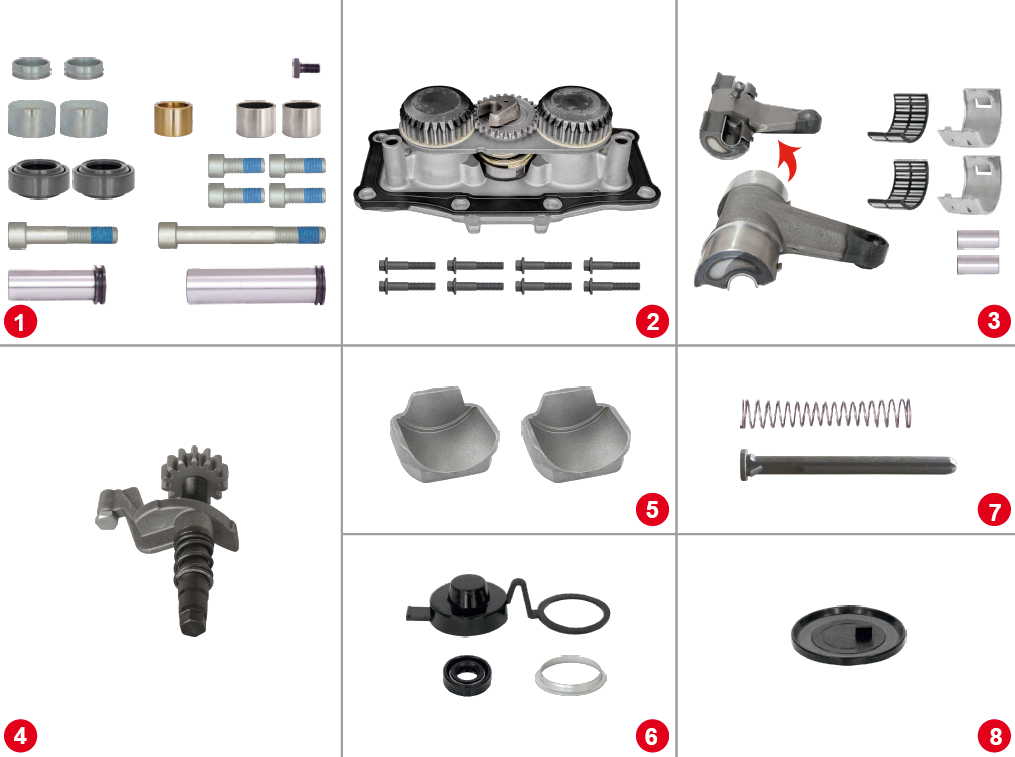 1
2
3
4
5
7
6
8