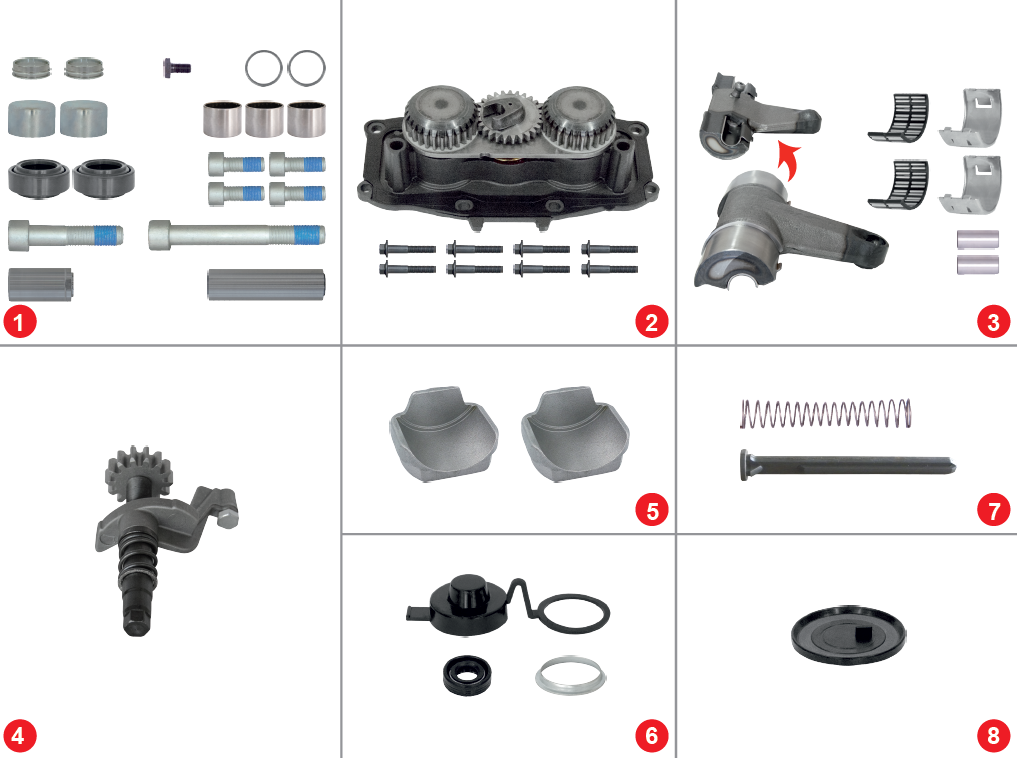 1
2
3
4
5
7
6
8