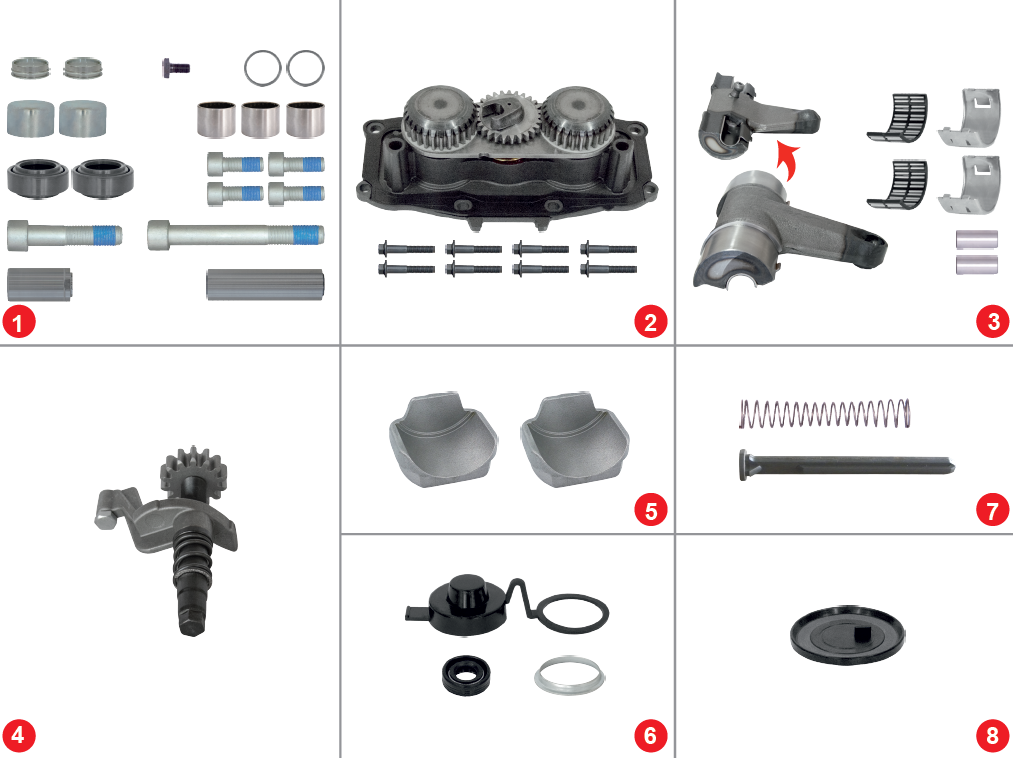 1

2

3

4

5

7

6

8