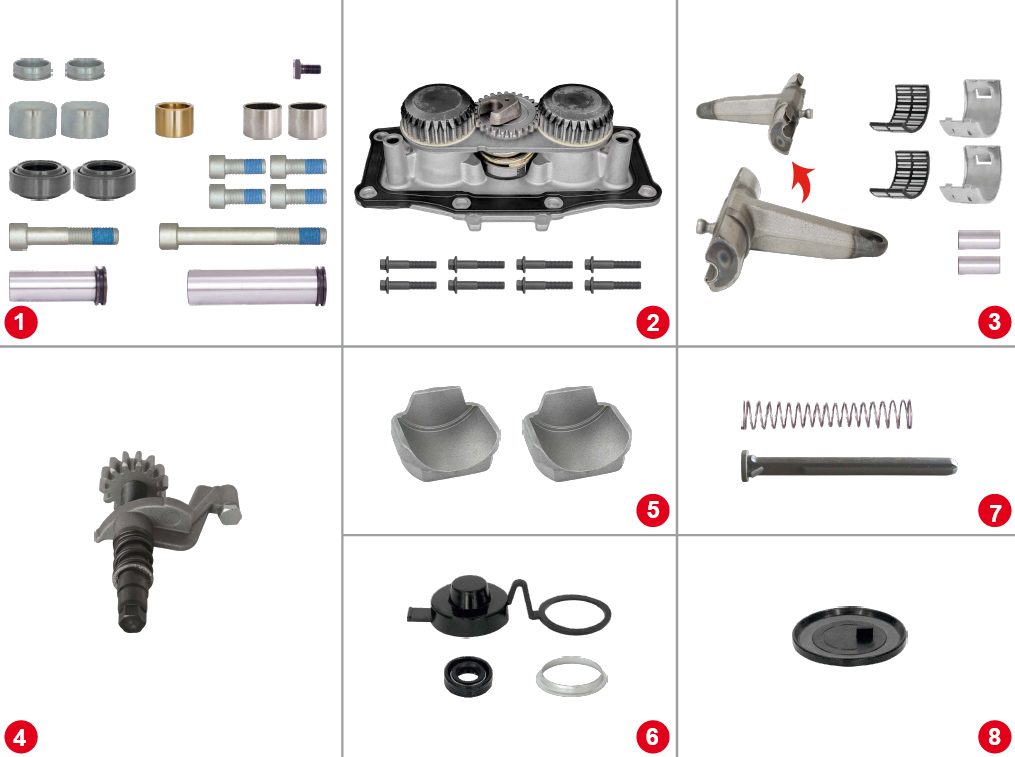 1
2
3
4
5
7
6
8