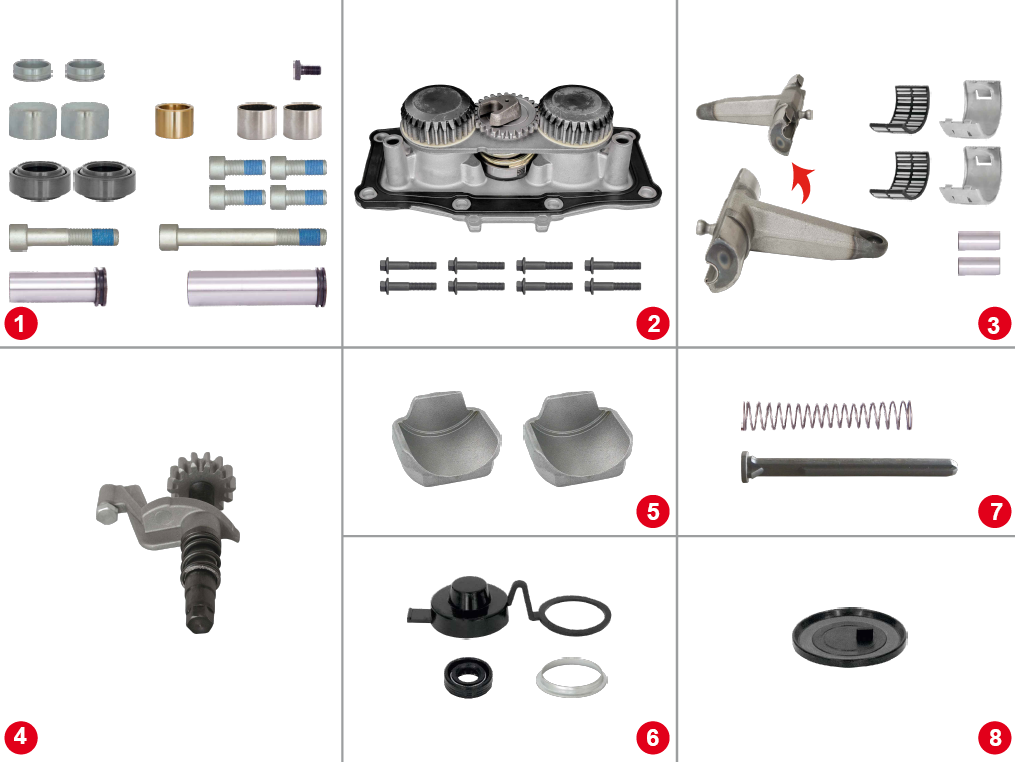 1
2
3
4
5
7
6
8