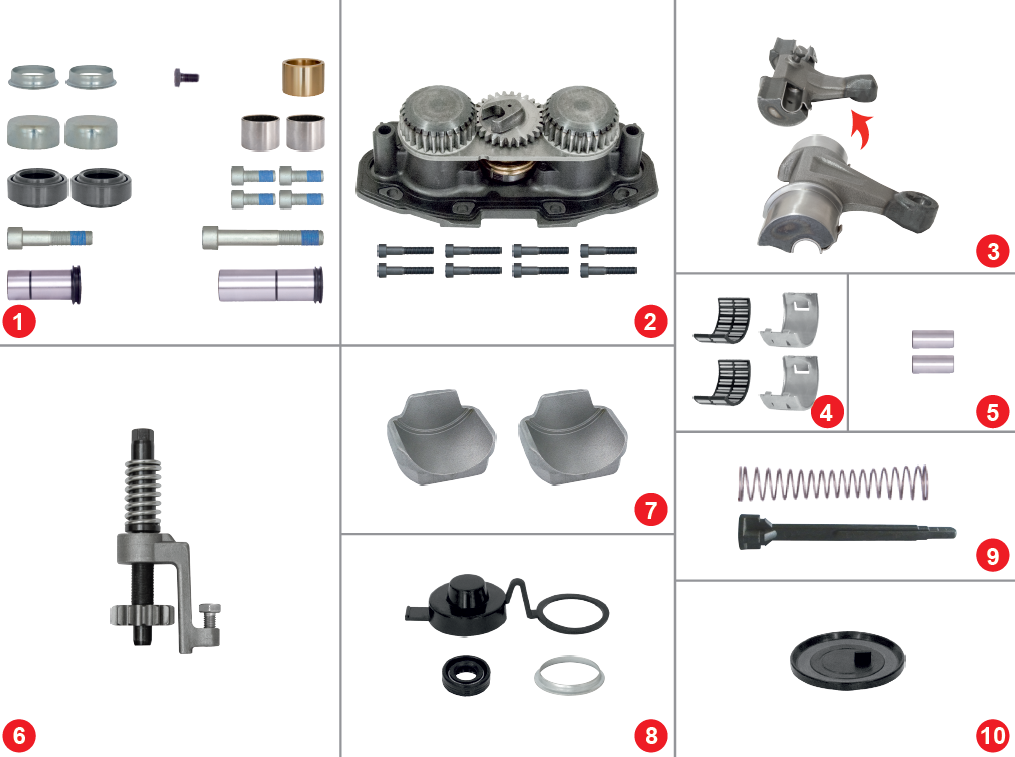 1
2
3
4
5
6
7
8
9
10