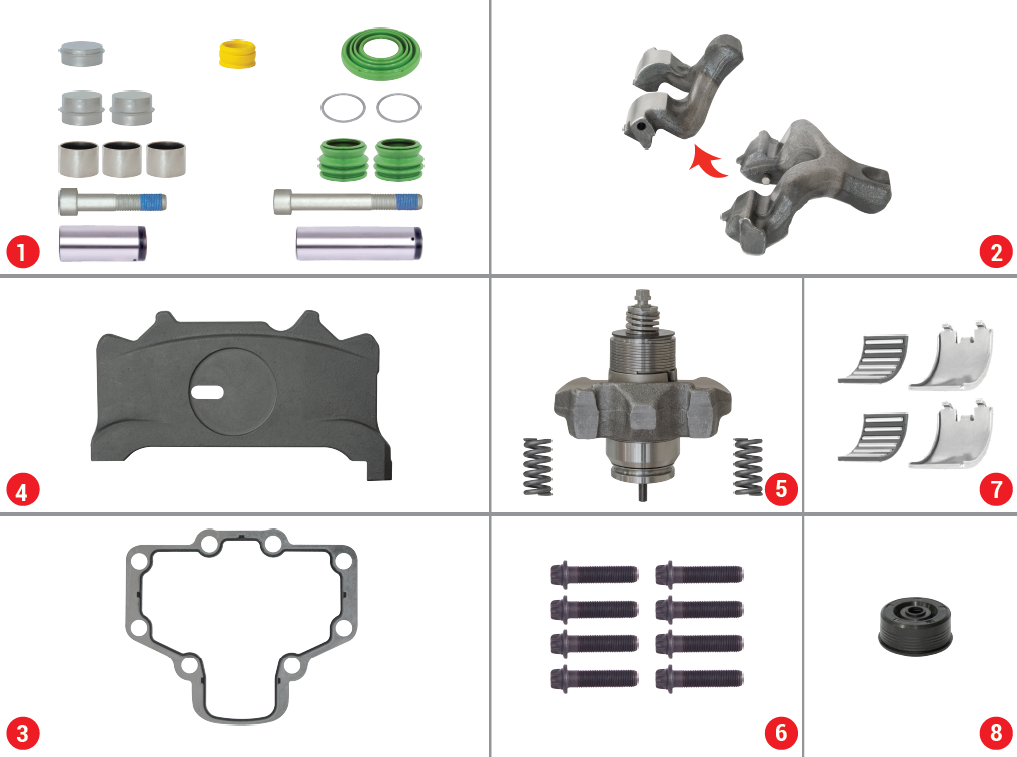 1
2
4
5
7
3
6
8