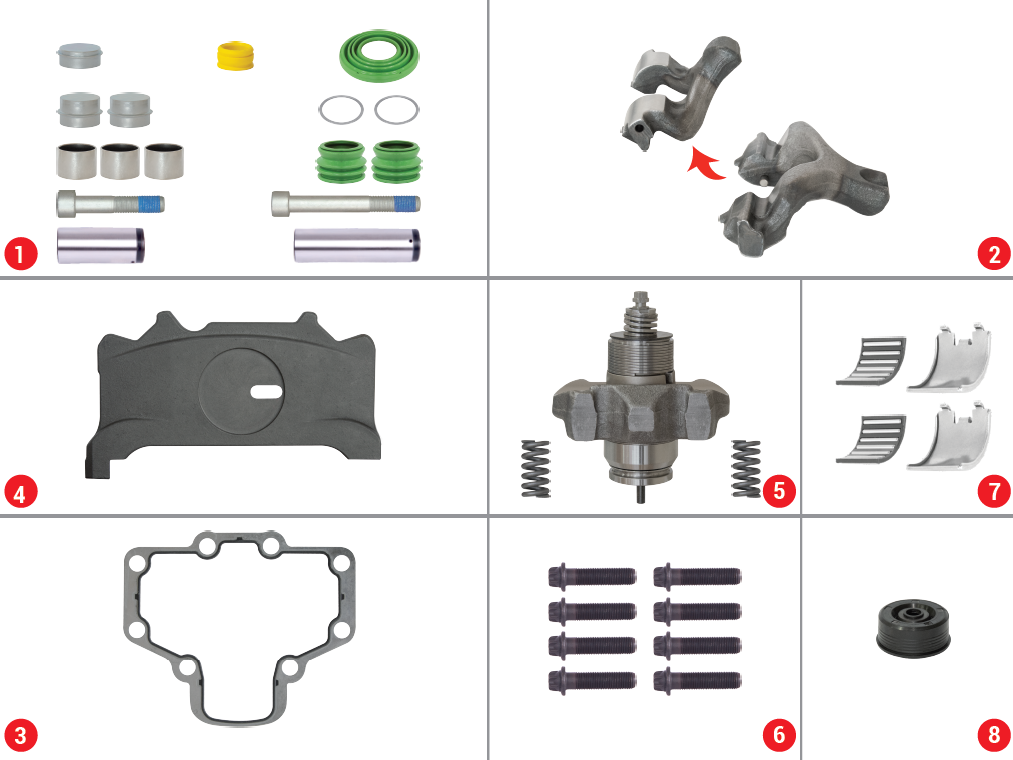 1
2
4
5
7
3
6
8