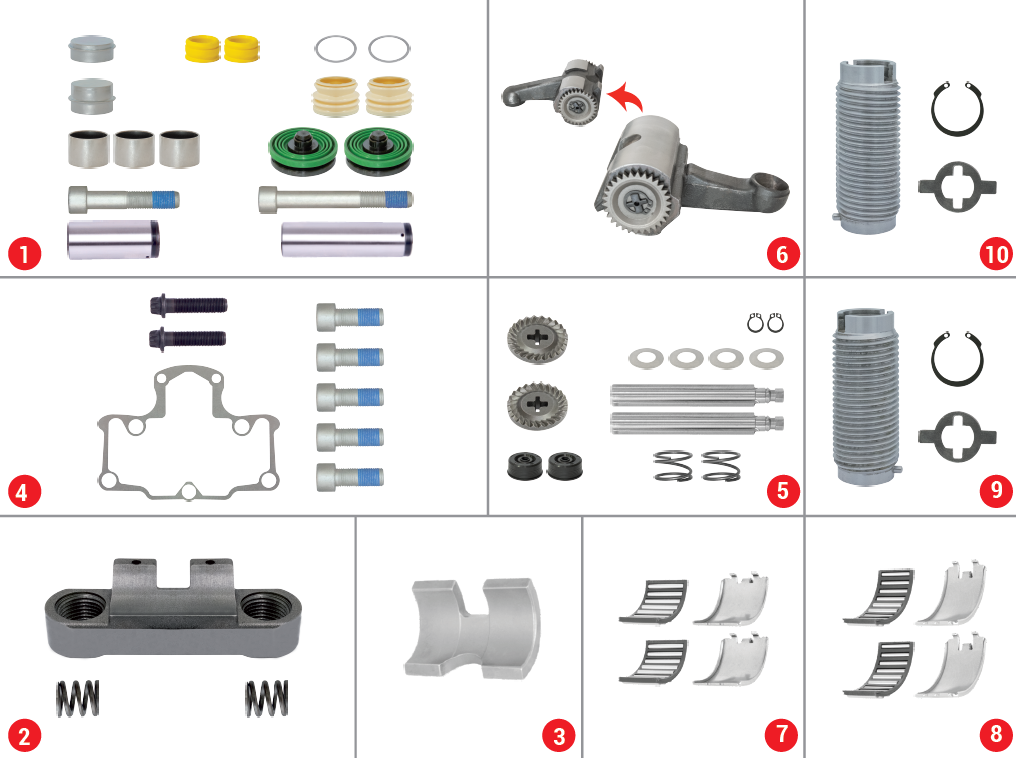 1

6

10

4

5

9

2

3

7

8