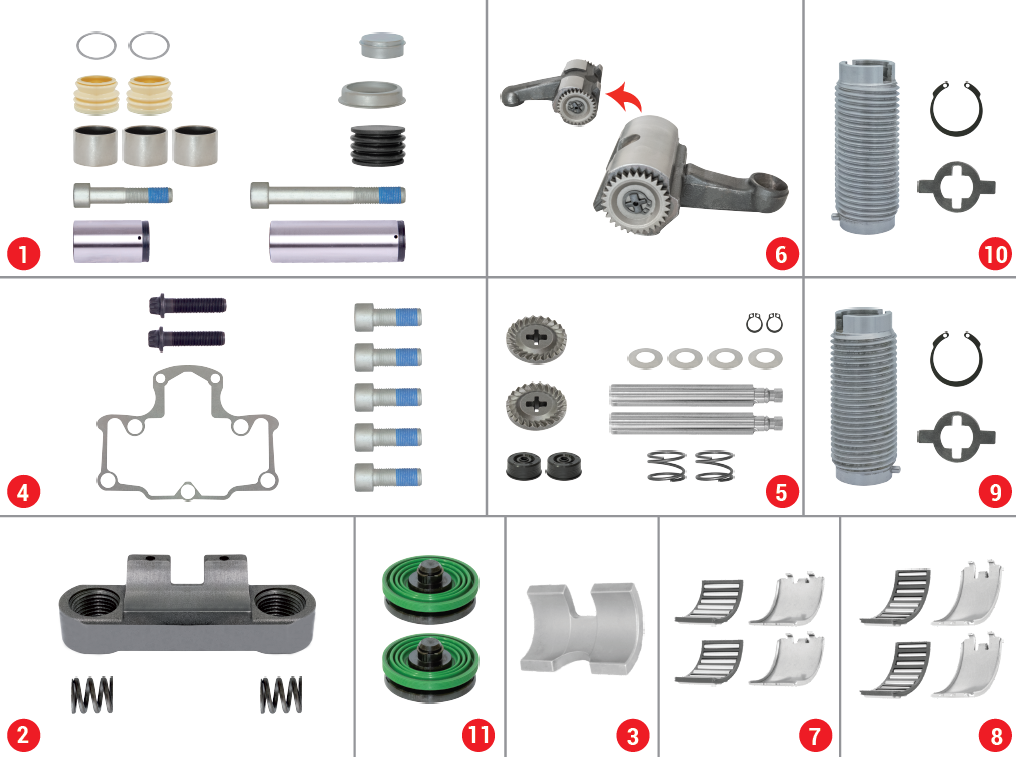 1

6

10

4

5

9

2

11

3

7

8