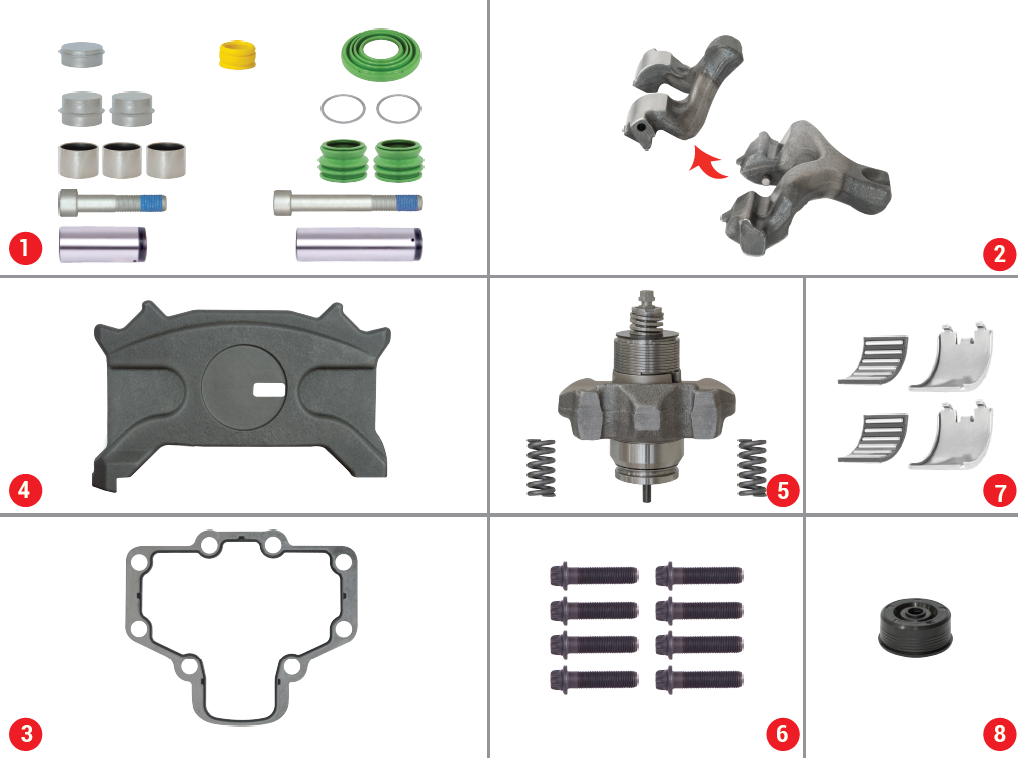 1
2
4
5
7
3
6
8